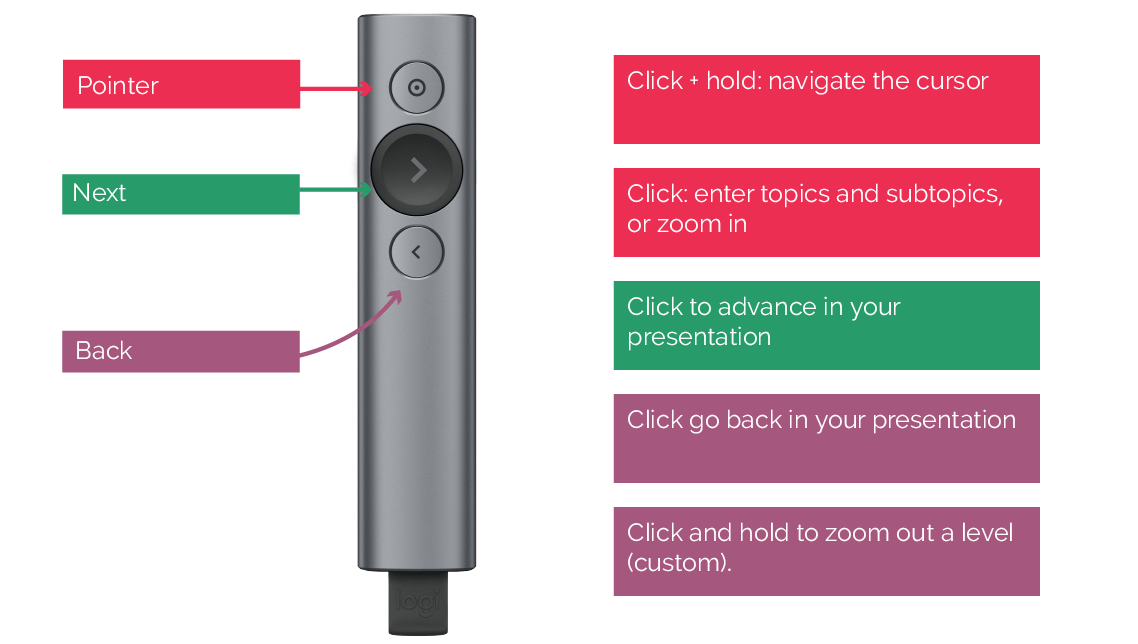 Pointer

Next

Back

logi

Click + hold: navigate the cursor

Click: enter topics and subtopics, or zoom in

Click to advance in your presentation

Click go back in your presentation

Click and hold to zoom out a level (custom).